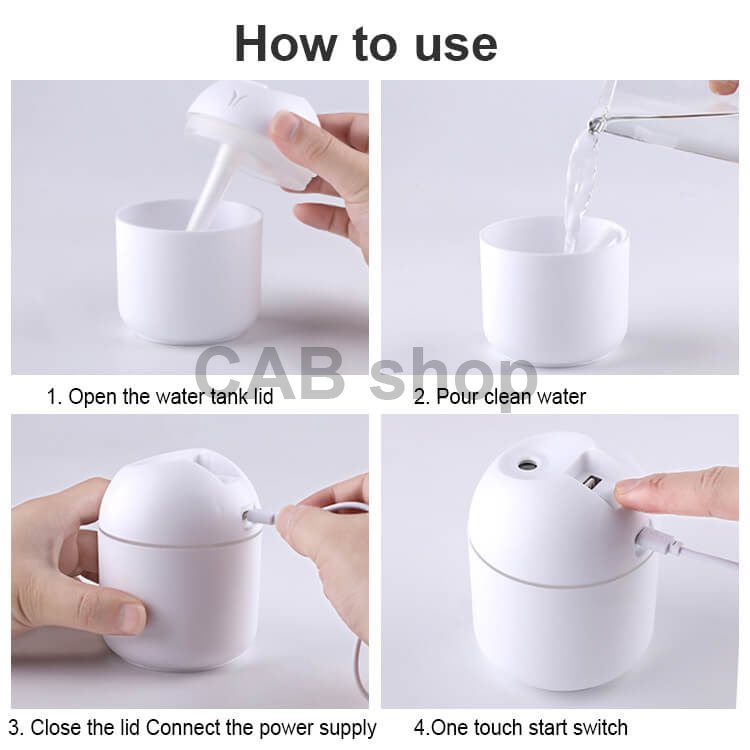 How to use

CAB shop

1. Open the water tank lid

2. Pour clean water

3. Close the lid Connect the power supply

4.One touch start switch